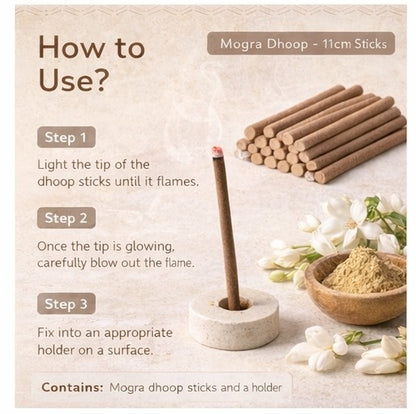 How to Use?

Mogra Dhoop - 11cm Sticks

Step 1

Light the tip of the dhoop sticks until it flames.

Step 2

Once the tip is glowing, carefully blow out the flame.

Step 3

Fix into an appropriate holder on a surface.

Contains: Mogra dhoop sticks and a holder