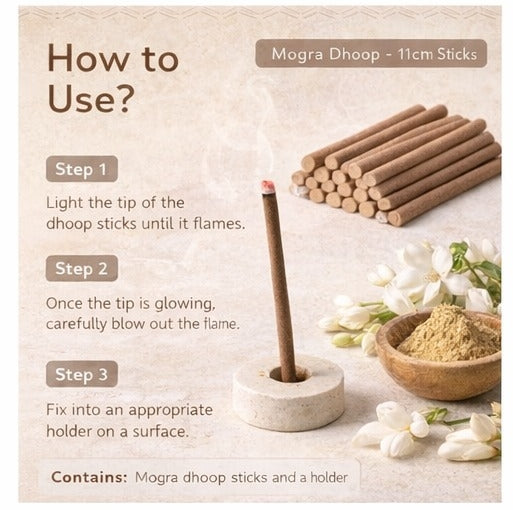 How to Use?

Mogra Dhoop - 11cm Sticks

Step 1

Light the tip of the dhoop sticks until it flames.

Step 2

Once the tip is glowing, carefully blow out the flame.

Step 3

Fix into an appropriate holder on a surface.

Contains: Mogra dhoop sticks and a holder