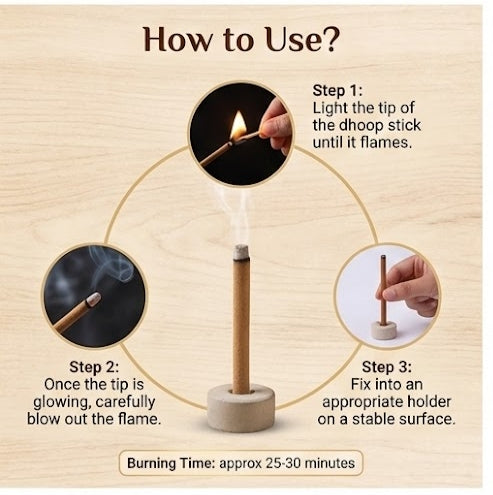 How to Use?

Step 1:
Light the tip of the dhoop stick until it flames.

Step 2:
Once the tip is glowing, carefully blow out the flame.

Step 3:
Fix into an appropriate holder on a stable surface.

Burning Time: approx 25-30 minutes